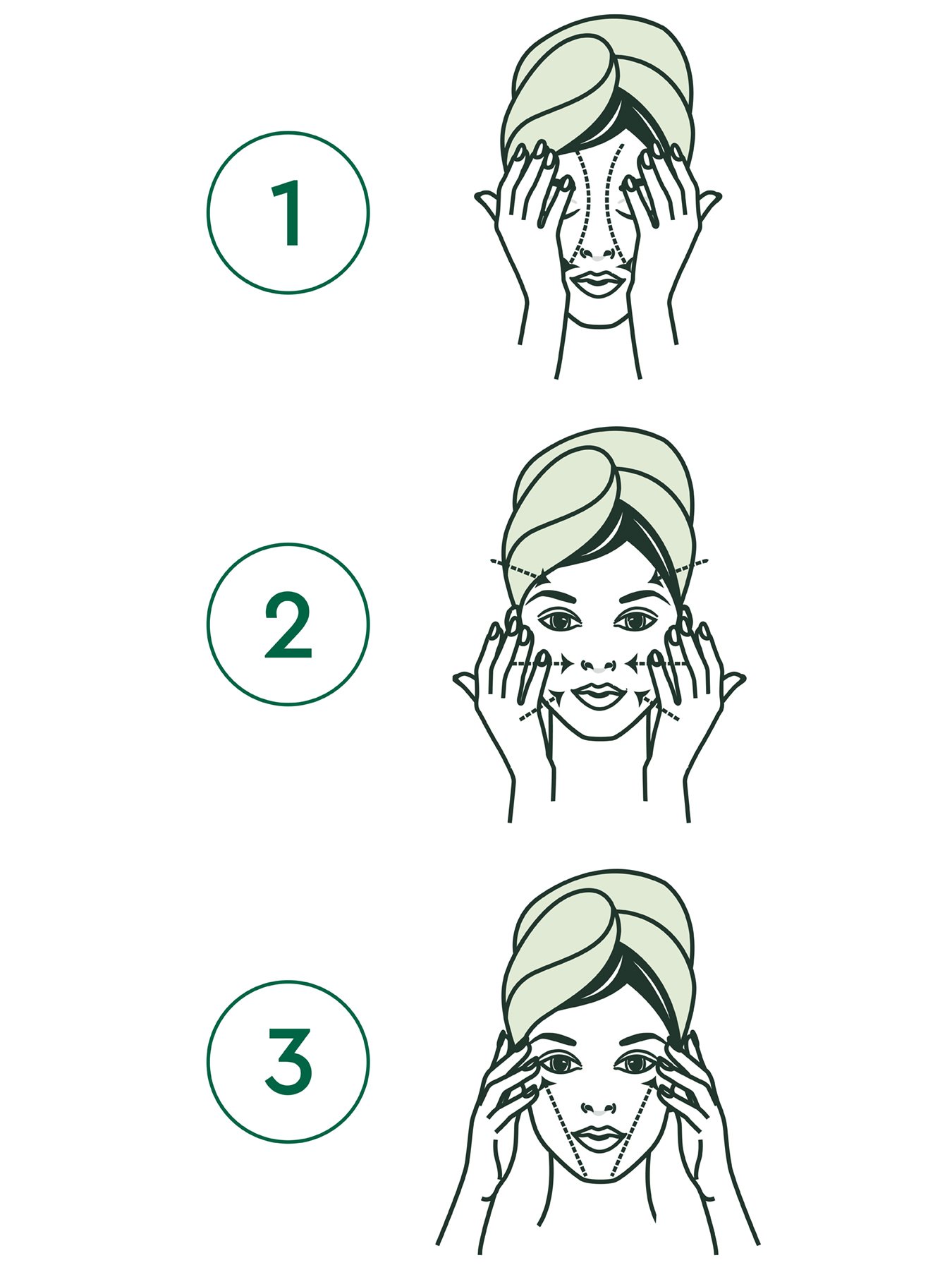 1

2

3